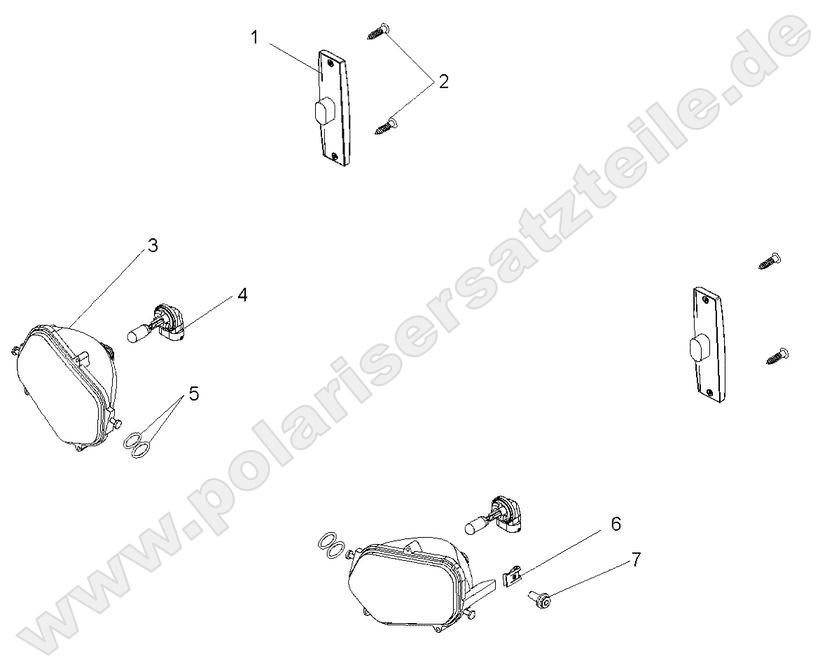 1
2
3
4
5
6
7
www.polarisersatzteile.de