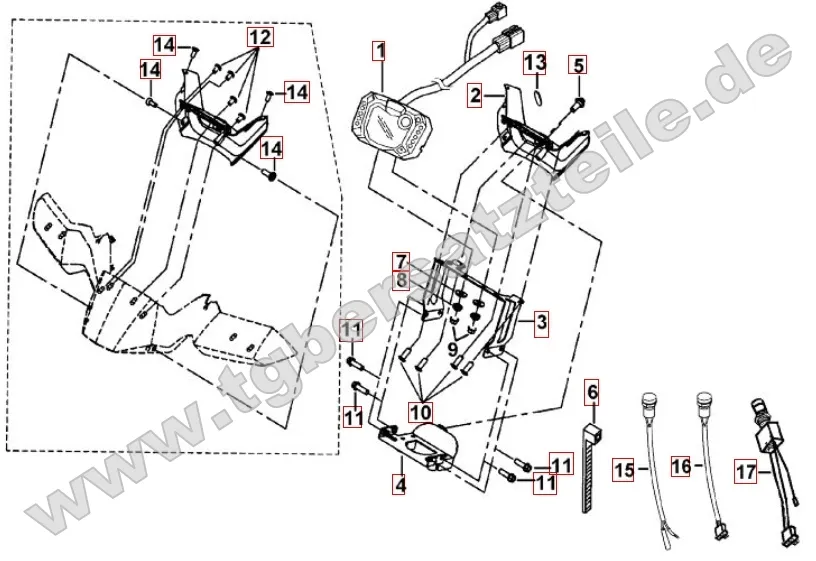 14
12
14
14
14
1
13
5
2
7
8
3
9
11
11
10
6
4
11
11
15
16
17
www.tgbersatzteile.de