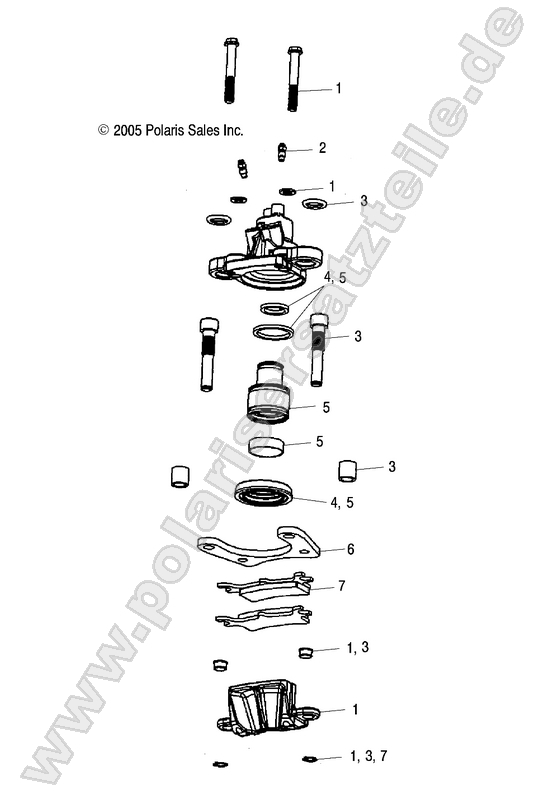 1

© 2005 Polaris Sales Inc.

2

1

3

4, 5

3

5

5

3

4, 5

6

7

1, 3

1

1, 3, 7

www.polarisersatzteile.de