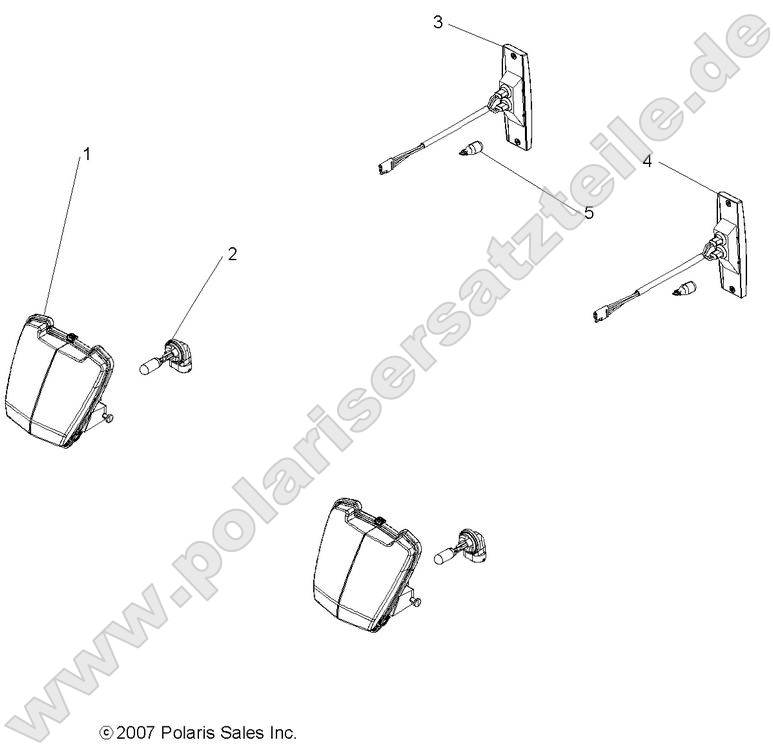 3

1

4

5

2

www.polarisersatzteile.de

© 2007 Polaris Sales Inc.