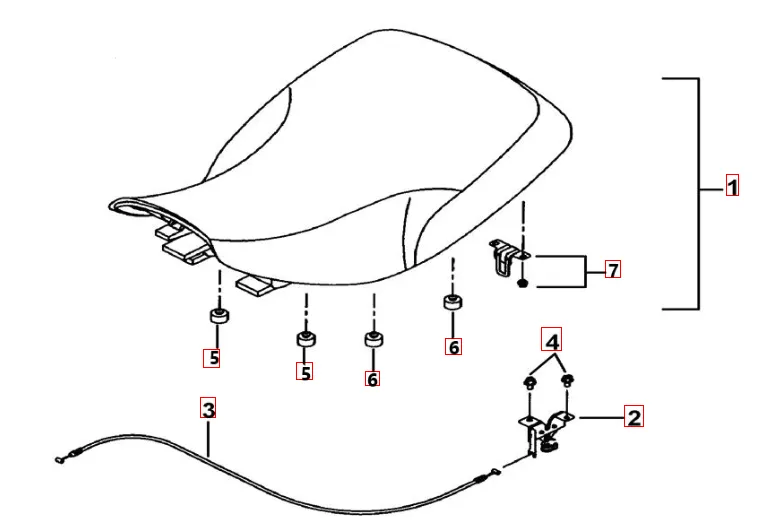 1
7
5
5
6
6
4
3
2