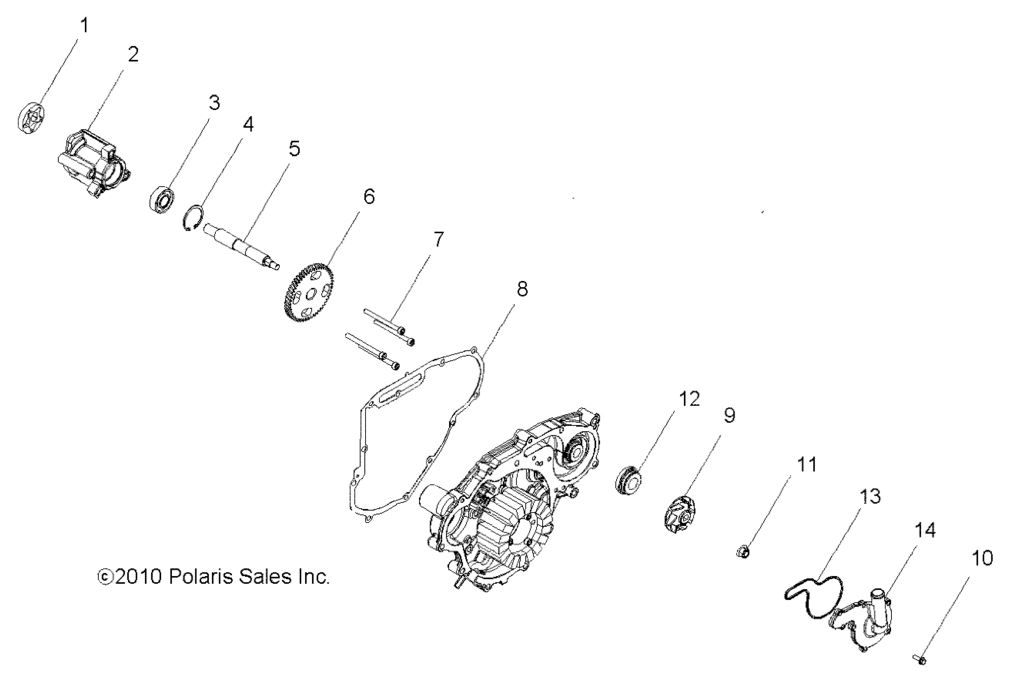 1
2
3
4
5
6
7
8
12
9
11
13
14
10
©2010 Polaris Sales Inc.