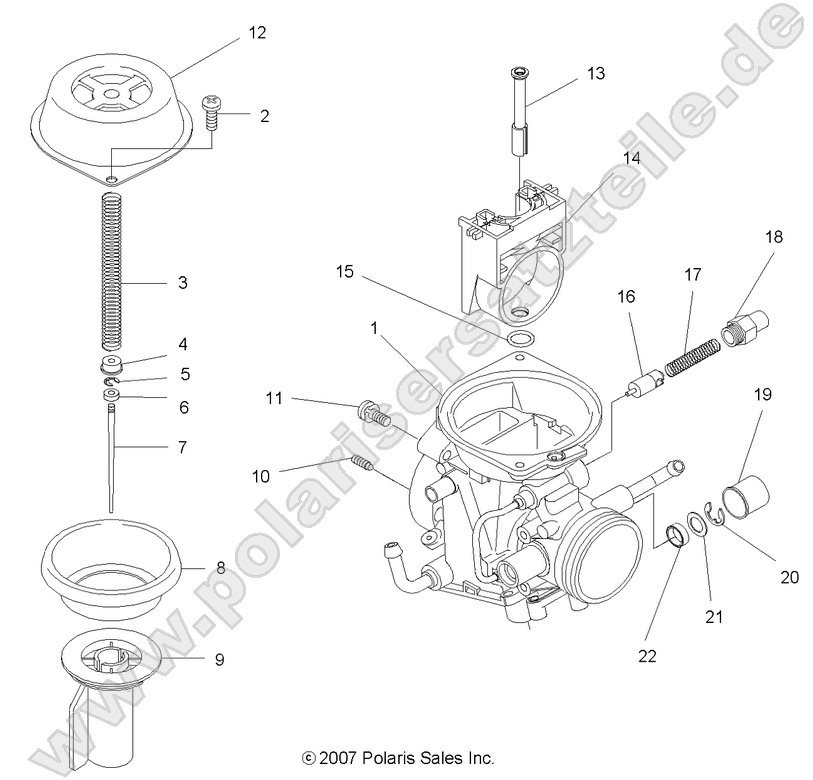 12
2
3
4
5
6
7
8
9
13
14
15
1
11
10
16
17
18
19
20
21
22

www.polarisersatzteile.de

© 2007 Polaris Sales Inc.