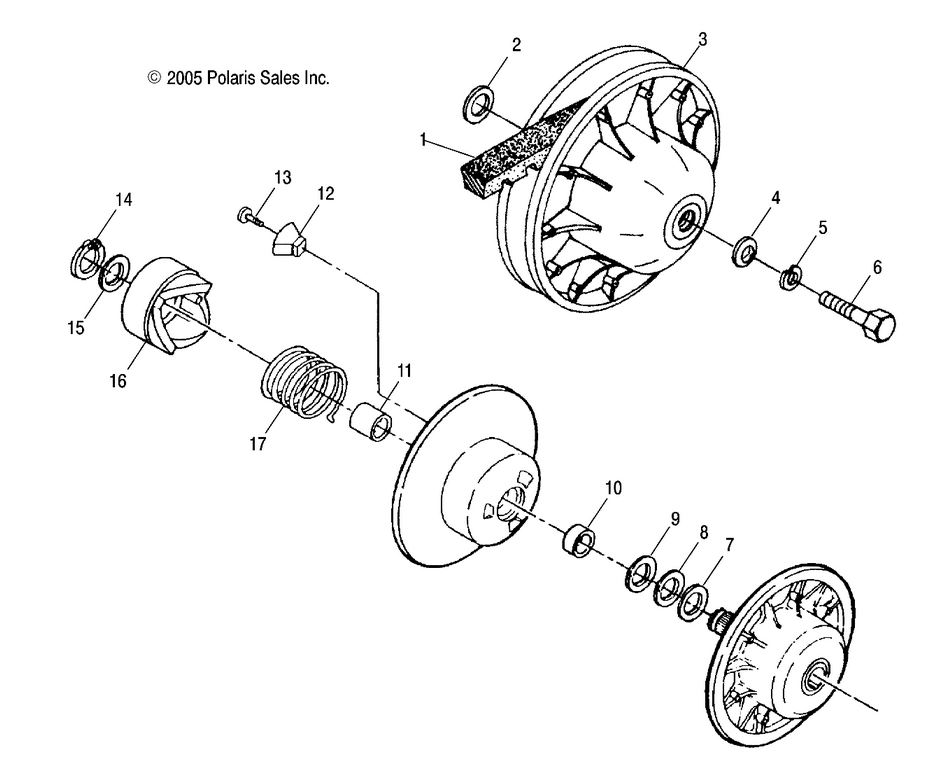 © 2005 Polaris Sales Inc.

2
3
1
13
12
14
4
5
6
15
16
11
17
10
9
8
7