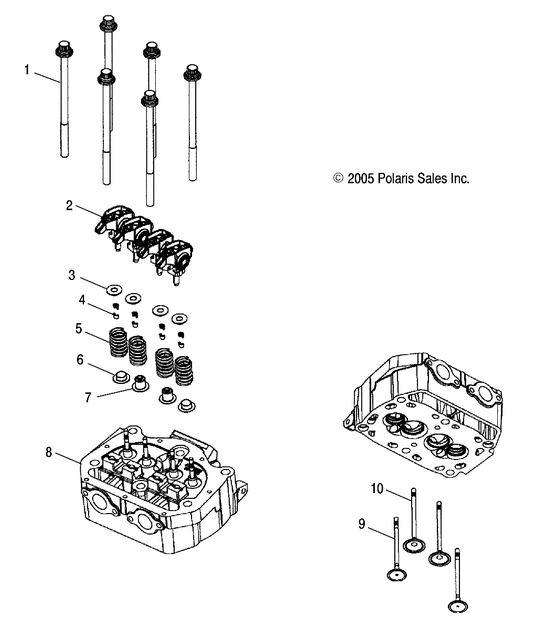 1

© 2005 Polaris Sales Inc.

2

3

4

5

6

7

8

10

9