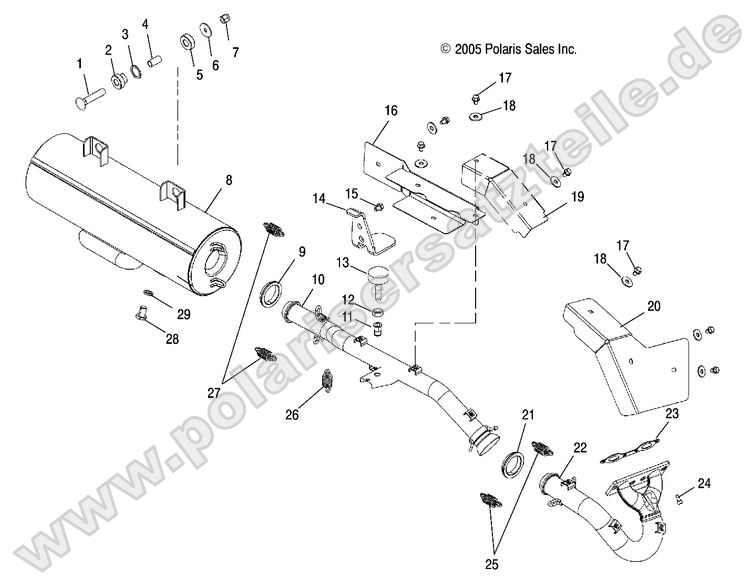 © 2005 Polaris Sales Inc.

www.polarisersatzteile.de

1
2
3
4
5
6
7
8
9
10
11
12
13
14
15
16
17
18
17
18
19
17
18
20
21
22
23
24
25
26
27
28
29