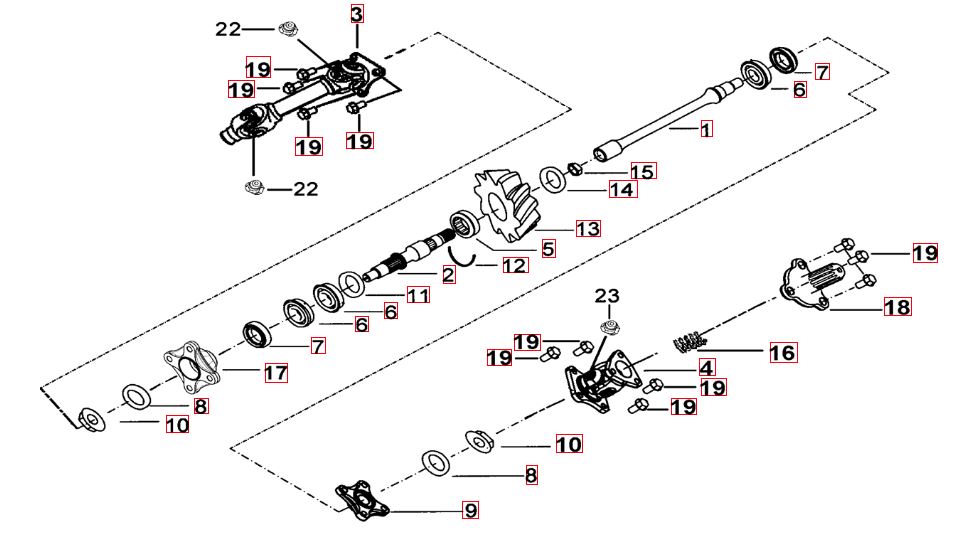 22
3
19
19
19
19
22
7
6
1
15
14
13
5
12
2
11
6
6
7
17
8
10
19
18
23
19
19
16
4
19
19
10
8
9