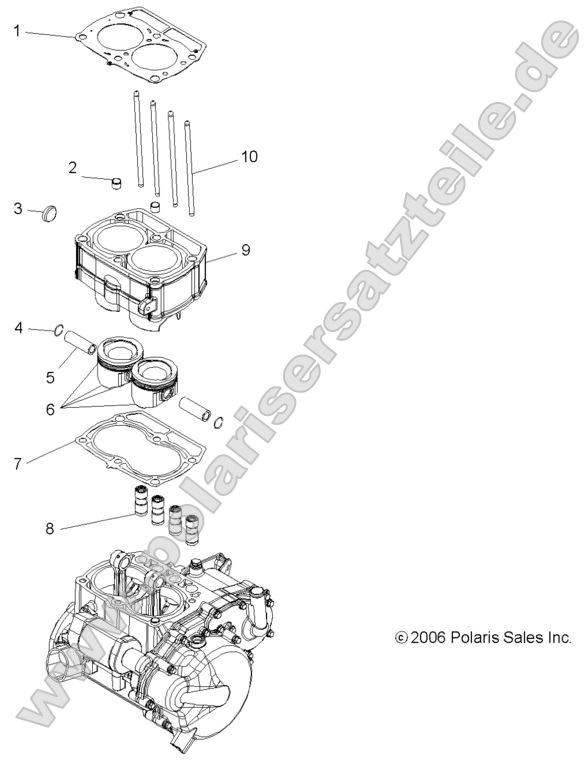 1
2
10
3
9
4
5
6
7
8
© 2006 Polaris Sales Inc.
www.polarisersatzteile.de