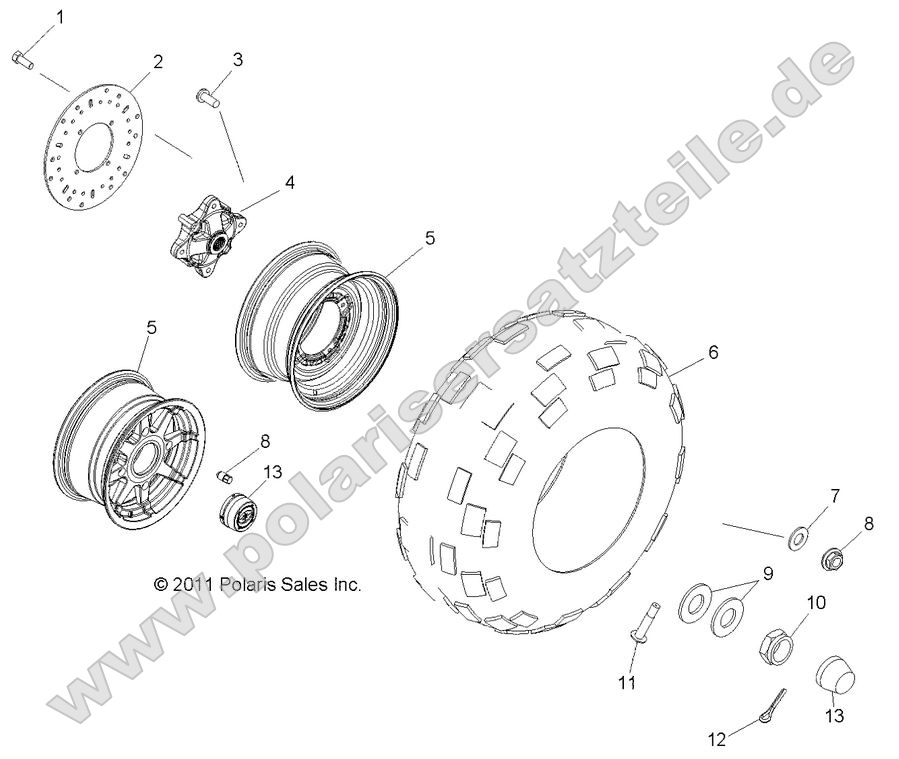 1
2
3
4
5
5
6
8
13
7
8
9
10
11
12
13
© 2011 Polaris Sales Inc.
www.polarisersatzteile.de