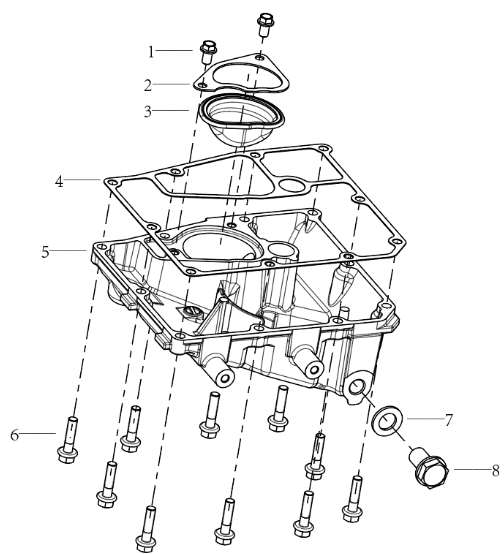 1
2
3
4
5
6
7
8