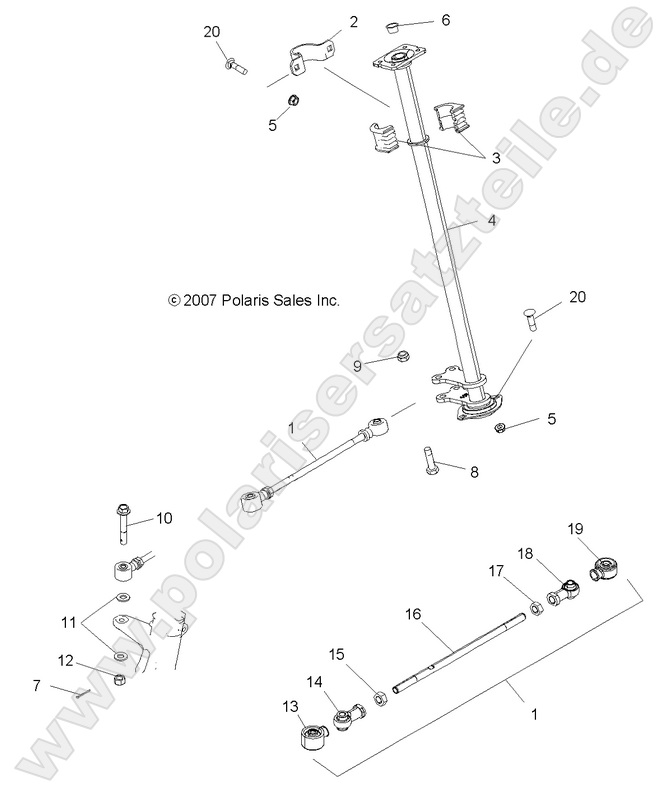 20
2
6
5
3
4
© 2007 Polaris Sales Inc.
20
9
5
1
8
10
19
18
17
16
11
15
12
14
7
13
1
www.polarisersatzteile.de