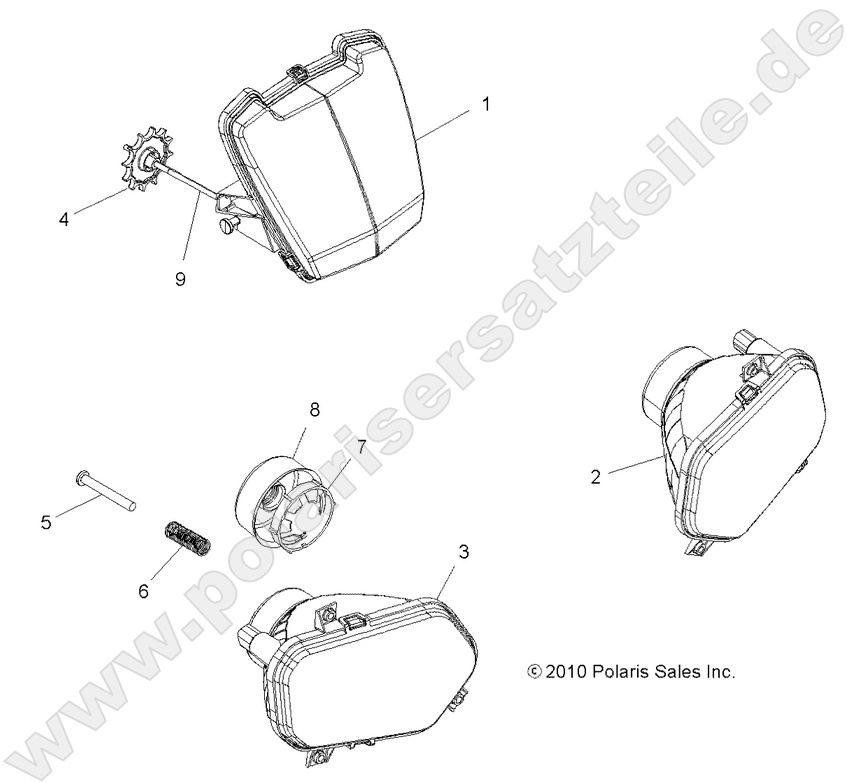 1
4
9
8
7
2
5
6
3
© 2010 Polaris Sales Inc.
www.polarisersatzteile.de