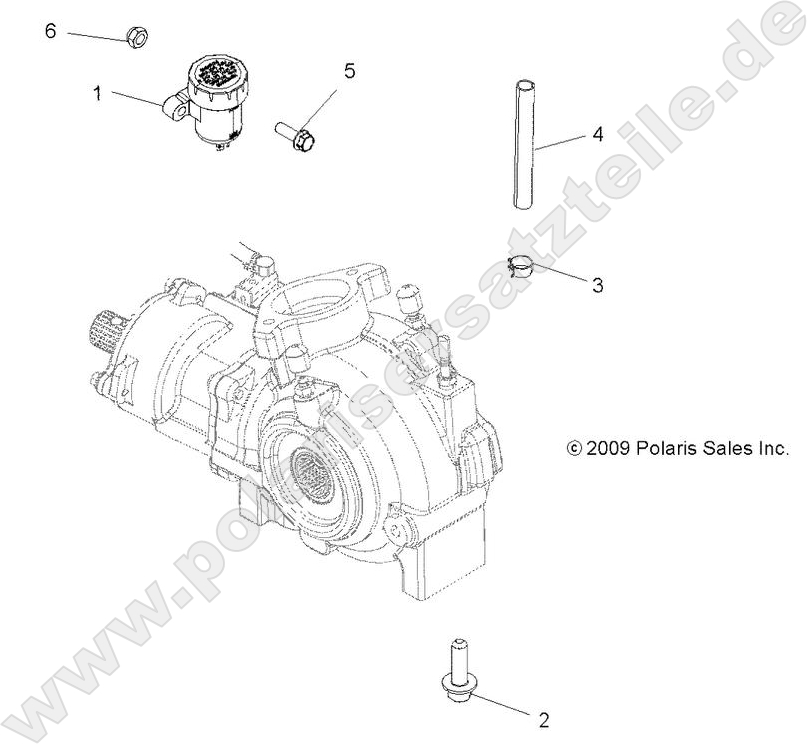 6
1
5
4
3
© 2009 Polaris Sales Inc.
2
www.polarisersatzteile.de