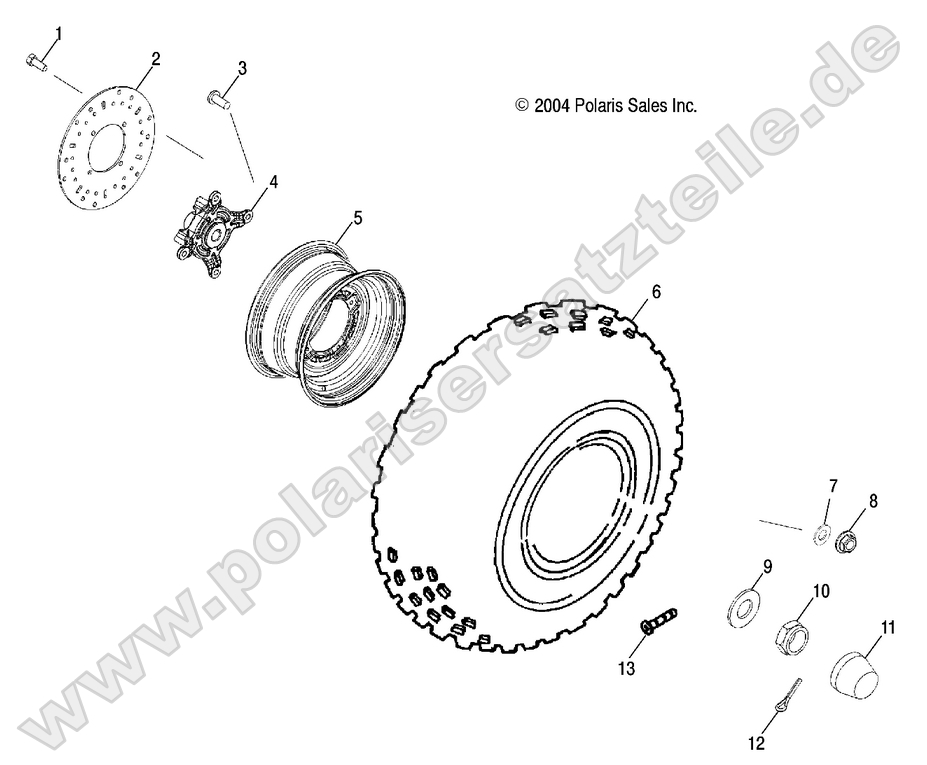 1
2
3
© 2004 Polaris Sales Inc.
4
5
6
7
8
9
10
11
12
13
www.polarisersatzteile.de