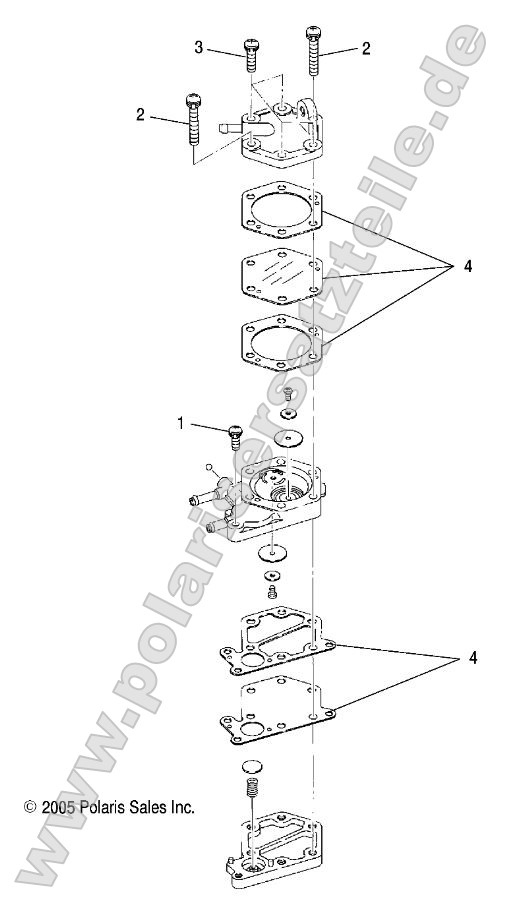 3
2
2
4
1
4
© 2005 Polaris Sales Inc.
www.polarisersatzteile.de