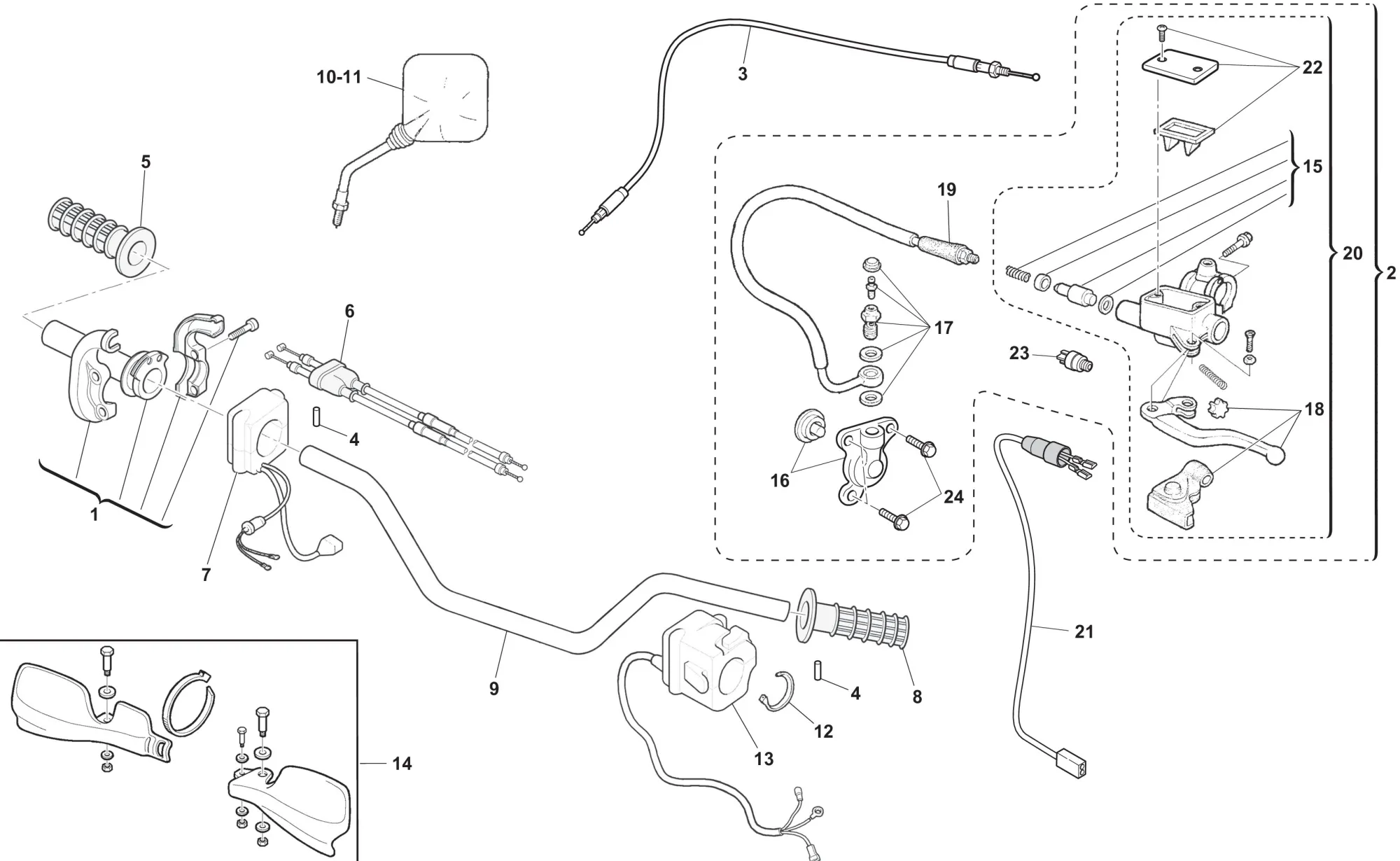 10-11
3
22
5
15
19
20
2
6
17
23
4
18
16
24
1
7
21
9
4
8
12
13
14