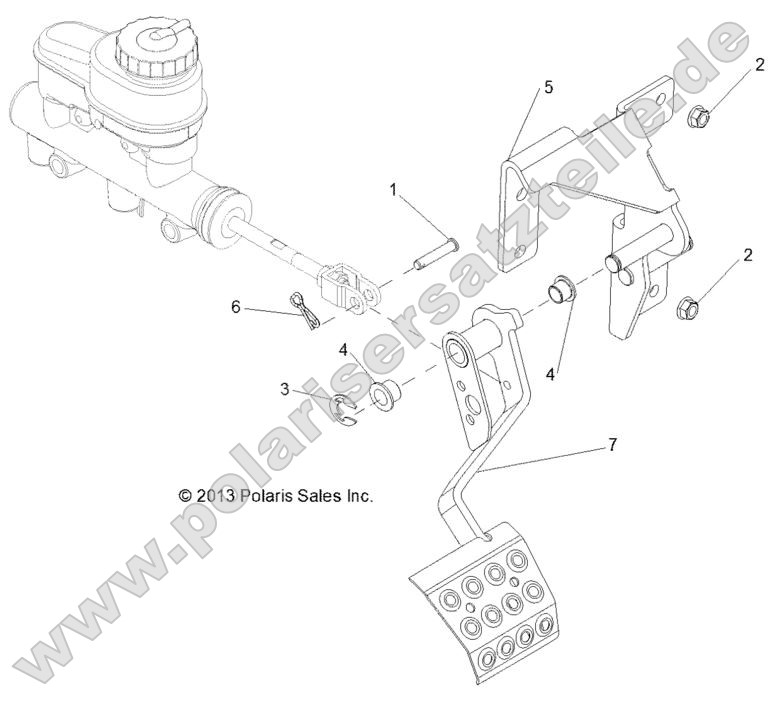 5
2
1
2
6
4
4
3
7
© 2013 Polaris Sales Inc.
www.polarisersatzteile.de