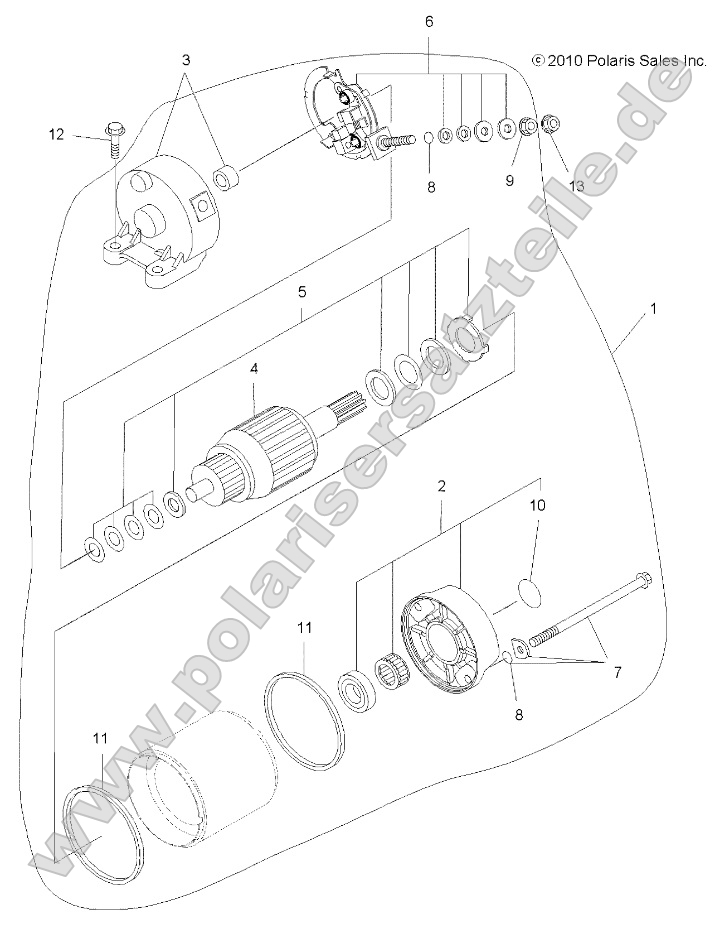 6
© 2010 Polaris Sales Inc.
3
12
8
9
13
5
1
4
2
10
11
7
8
11
www.polarisersatzteile.de