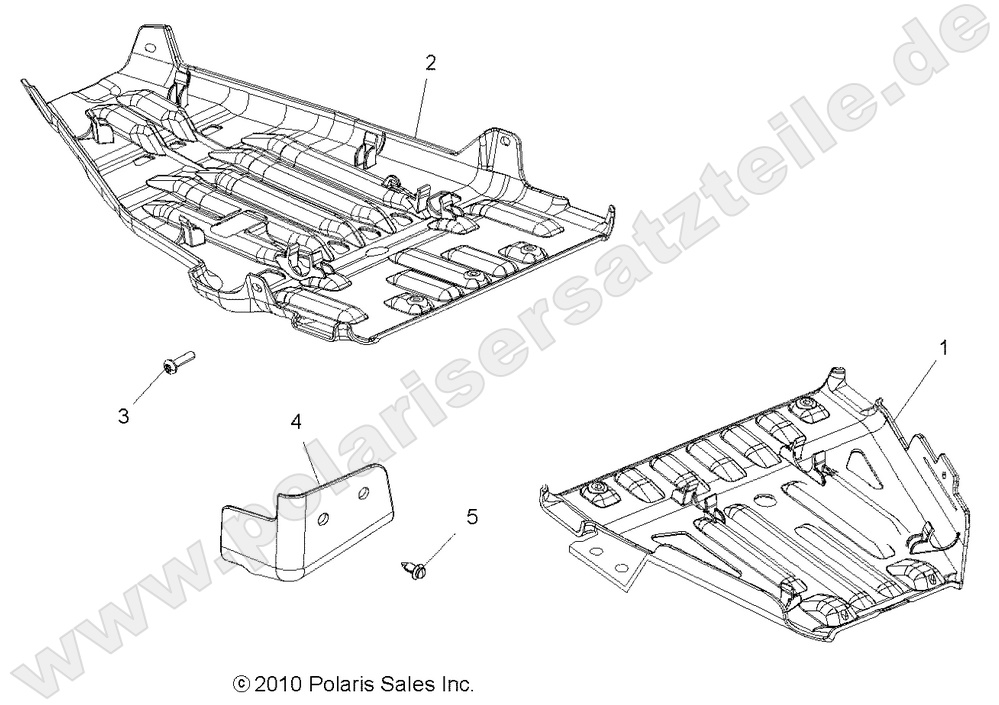 2

1

3

4

5

www.polarisersatzteile.de

© 2010 Polaris Sales Inc.