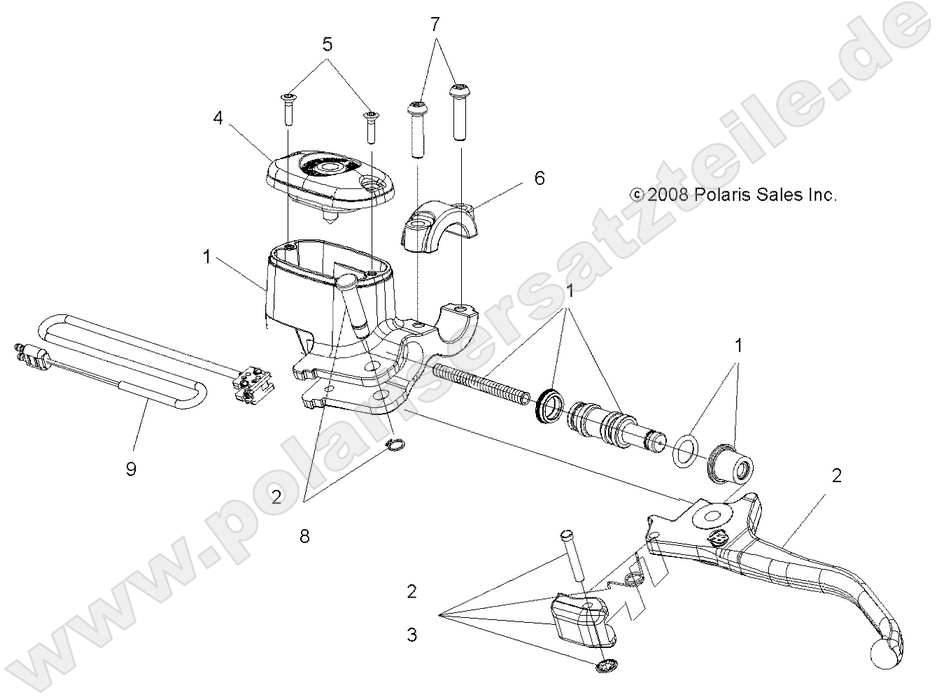 5
7
4
6
© 2008 Polaris Sales Inc.
1
1
1
9
2
8
2
2
3

www.polarisersatzteile.de