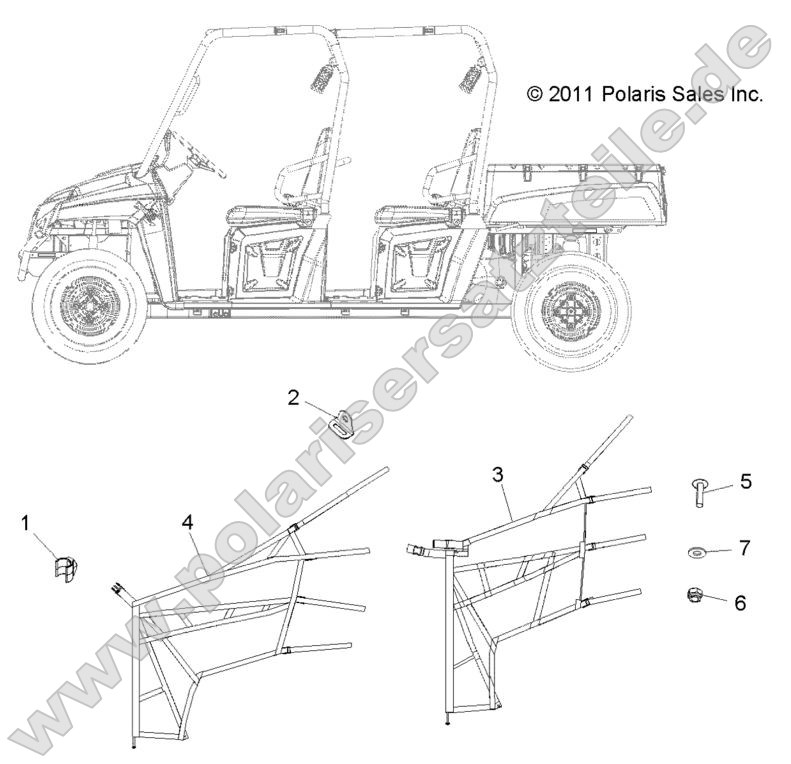 © 2011 Polaris Sales Inc.

www.polarisersatzteile.de

2

3

5

1

4

7

6