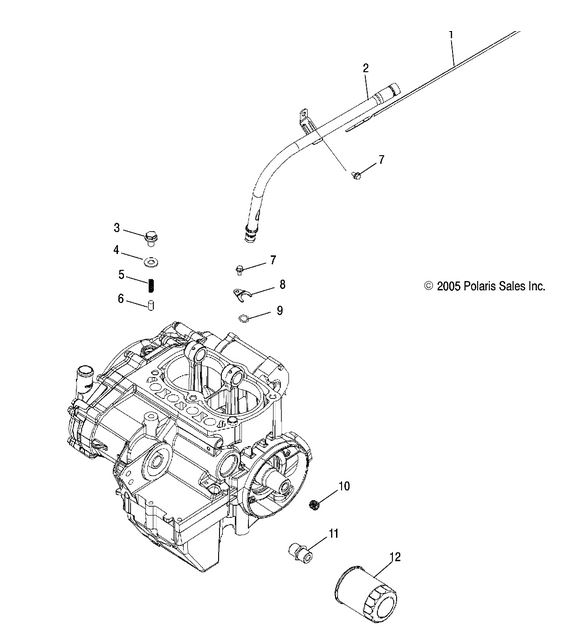 1
2
7
3
4
5
6
7
8
9
© 2005 Polaris Sales Inc.
10
11
12