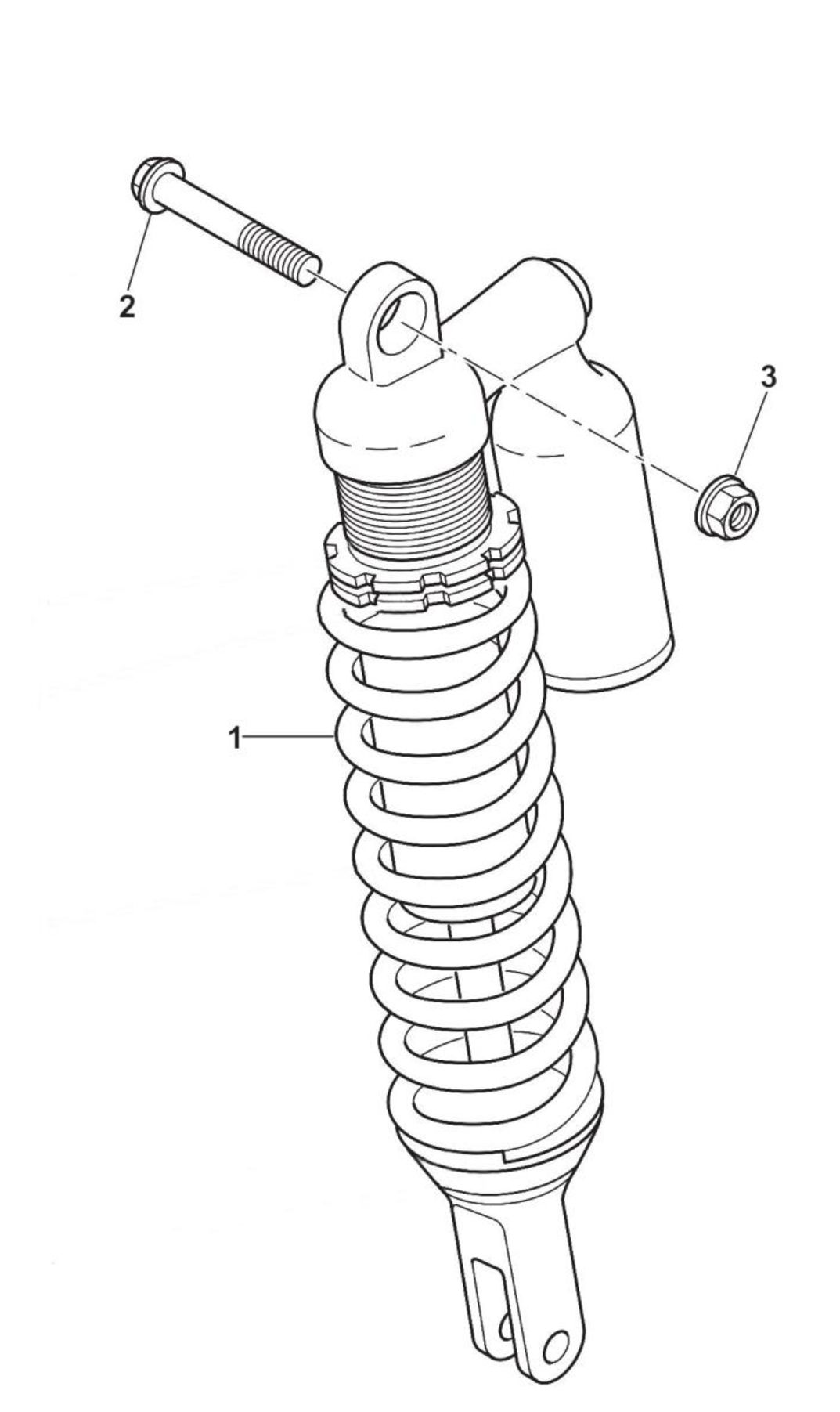 2

3

1