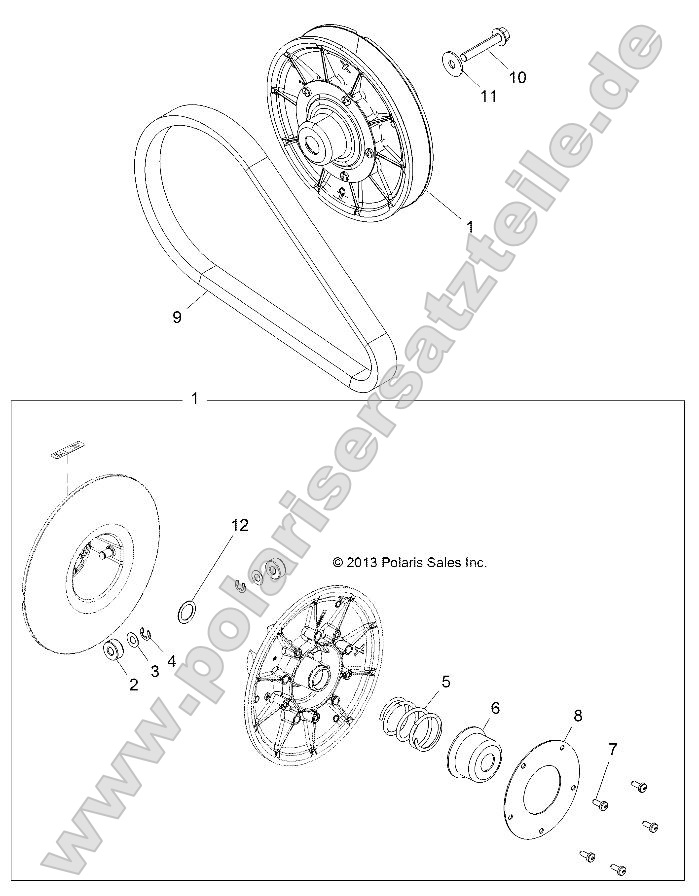 10
11
1
9
1
12
© 2013 Polaris Sales Inc.
2
3
4
5
6
8
7
www.polarisersatzteile.de