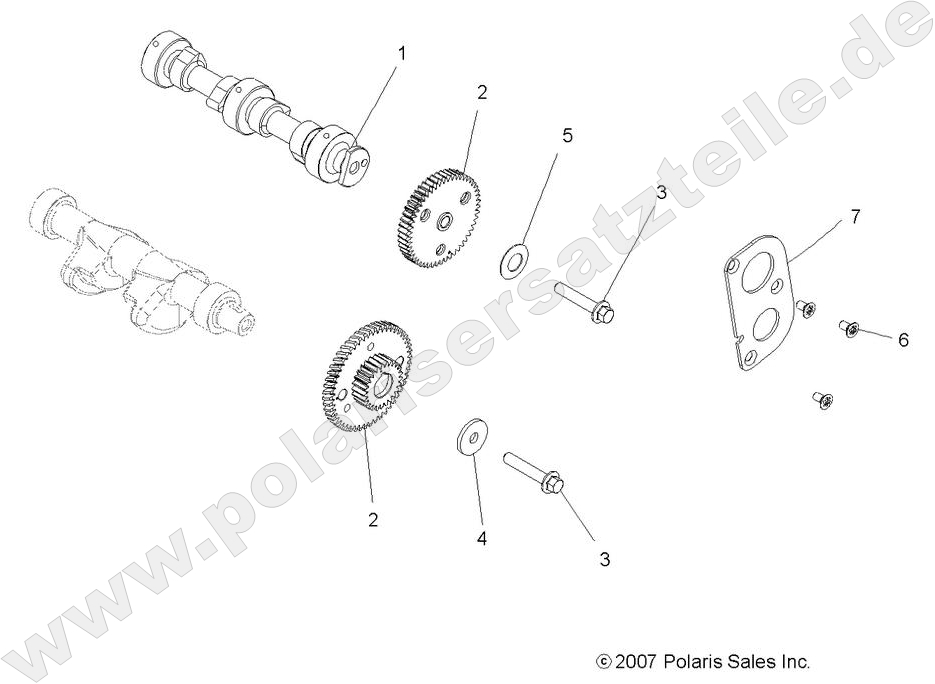 1
2
5
3
7
6
2
4
3
www.polarisersatzteile.de
© 2007 Polaris Sales Inc.