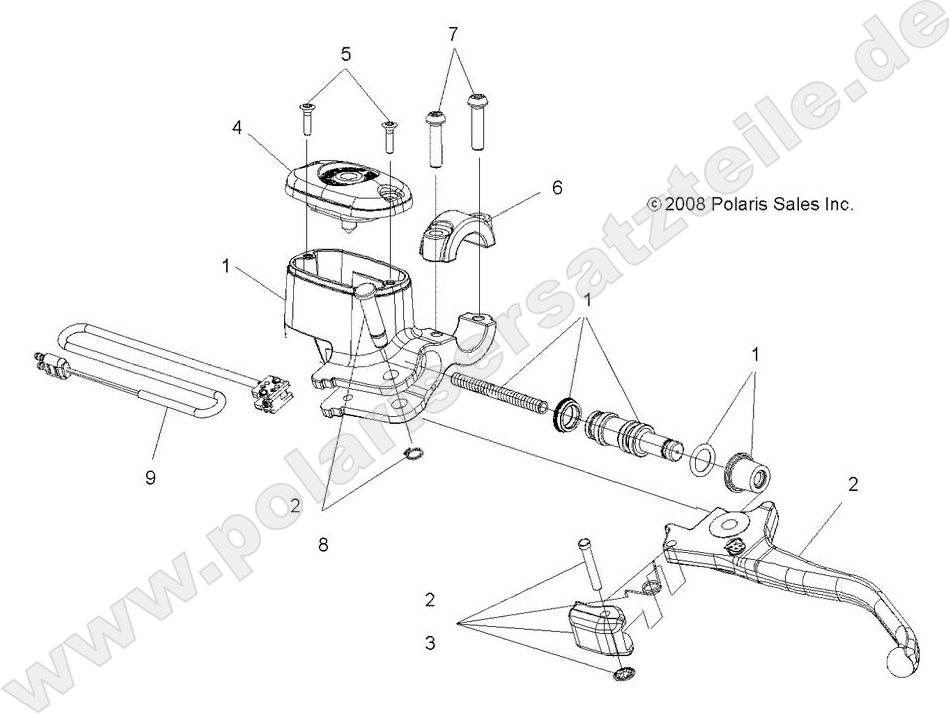 5
7
4
6
© 2008 Polaris Sales Inc.
1
1
1
9
2
8
2
2
3
www.polarisersatzteile.de