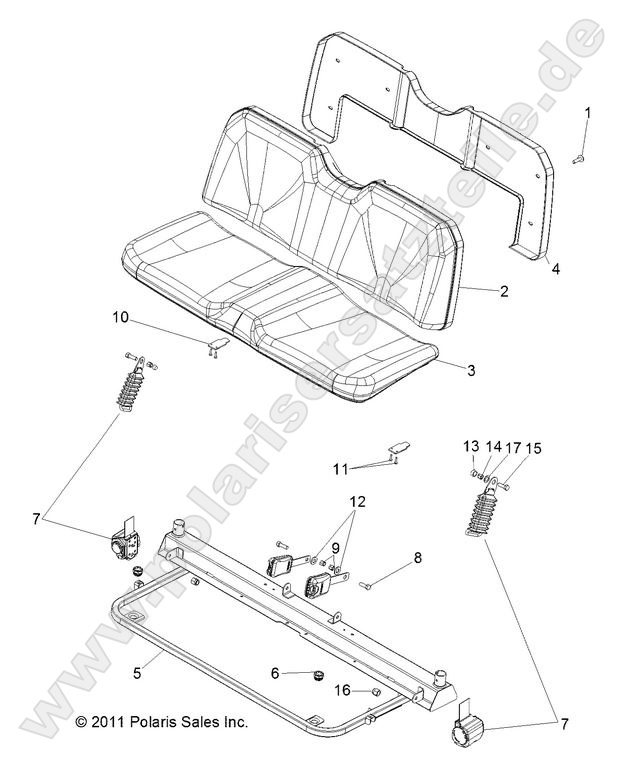 www.polarisersatzteile.de

1
4
2
10
3
13 14 17 15
11
12
7
9
8
5
6
16
7
© 2011 Polaris Sales Inc.