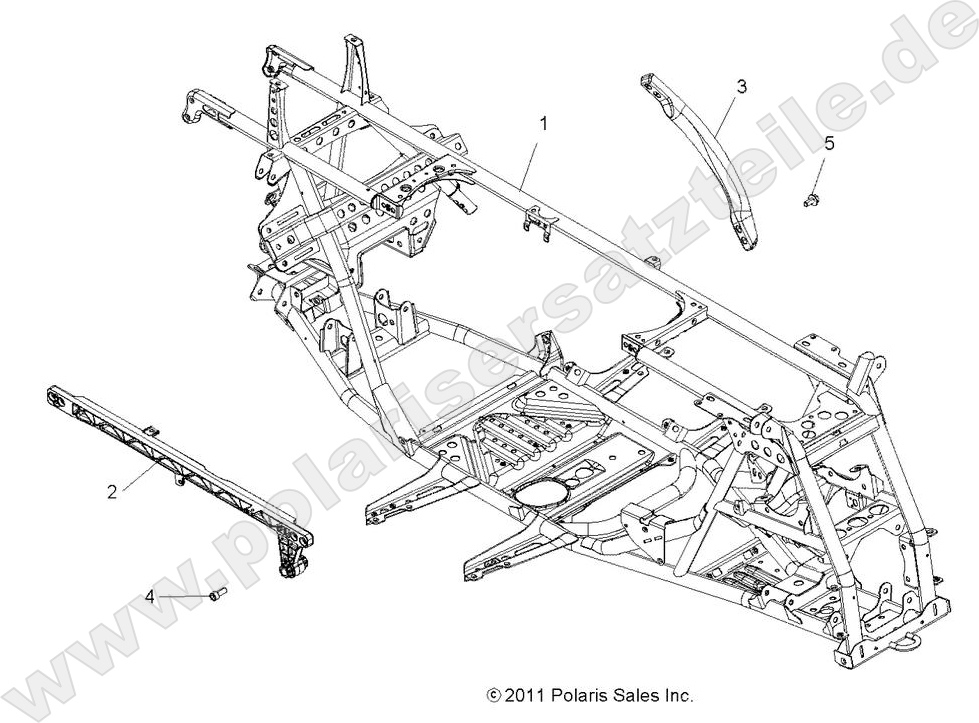 www.polarisersatzteile.de

1

3

5

2

4

© 2011 Polaris Sales Inc.