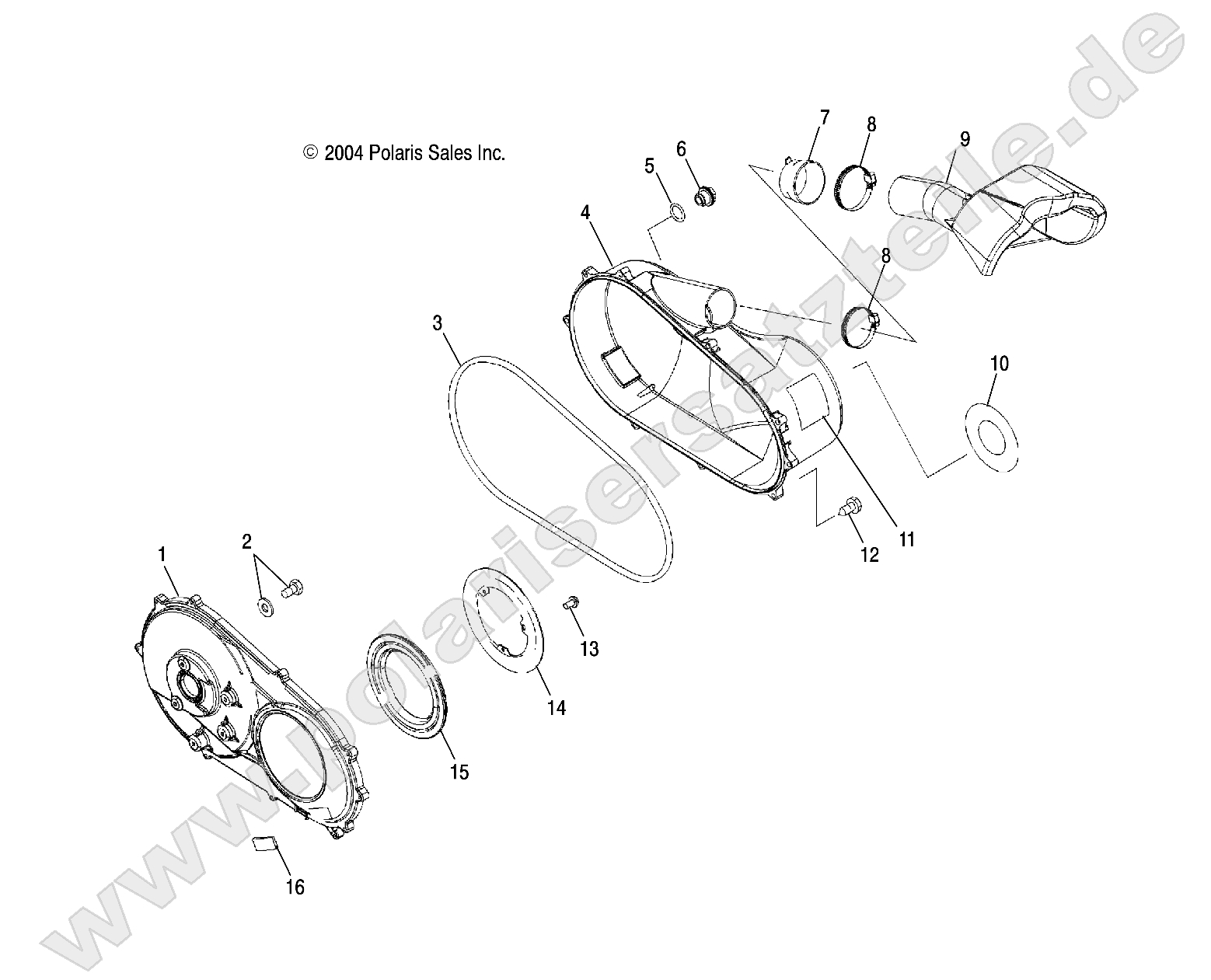 © 2004 Polaris Sales Inc.

7
8
9
6
5
4
8
3
10
11
12
1
2
13
14
15
16

www.polarisersatzteile.de