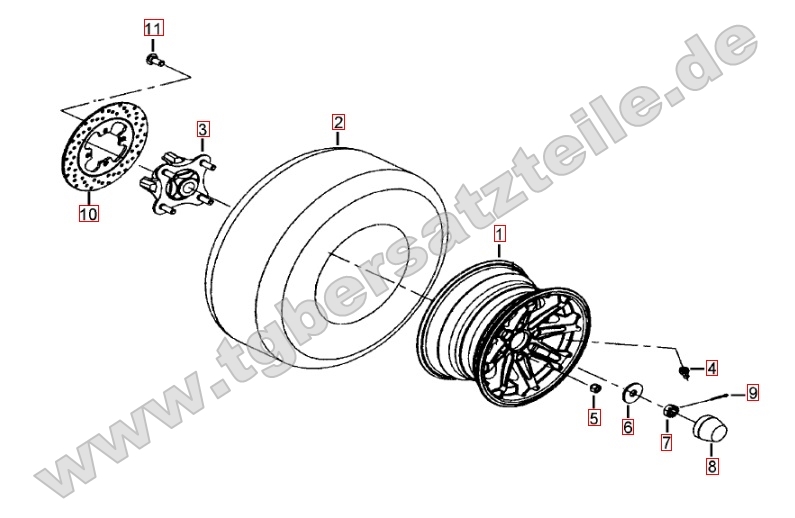 11
3
2
10
1
4
9
5
6
7
8
www.tgbersatzteile.de