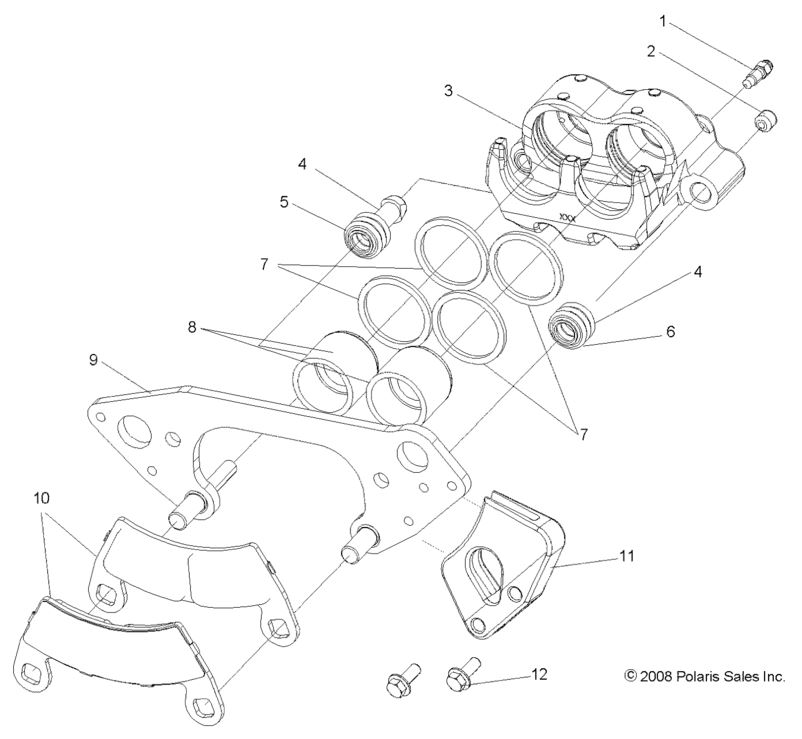 1
2
3
4
5
XXX
7
4
6
8
9
7
10
11
12
© 2008 Polaris Sales Inc.