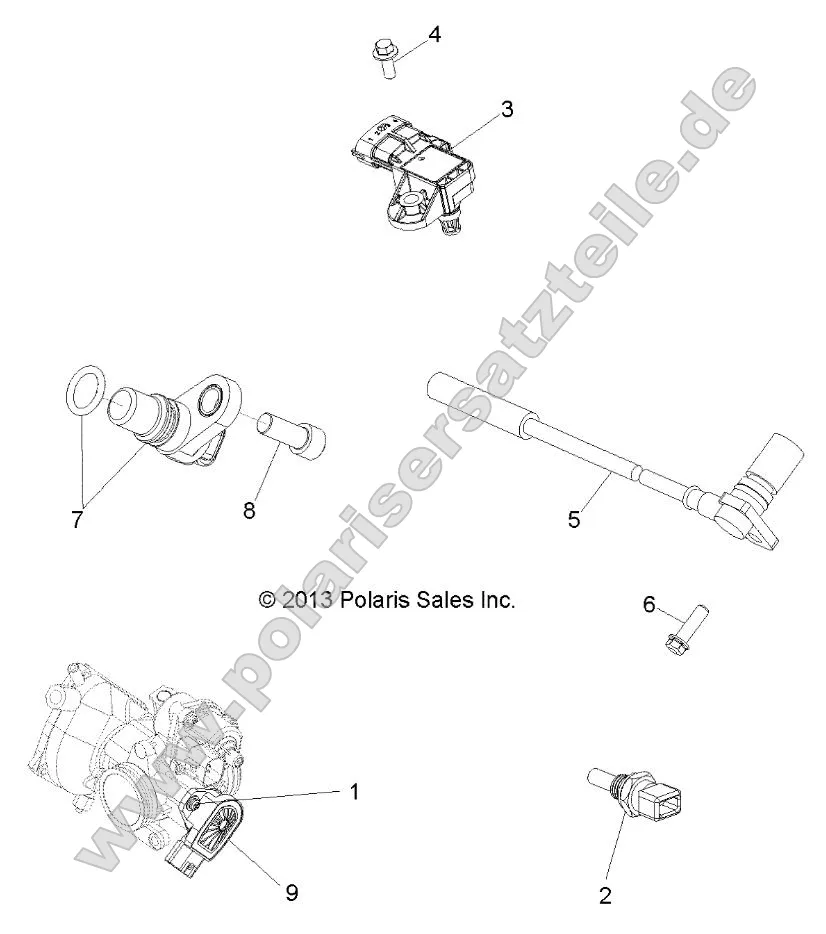 4
3
www.polarisersatzteile.de
7
8
5
© 2013 Polaris Sales Inc.
6
1
9
2