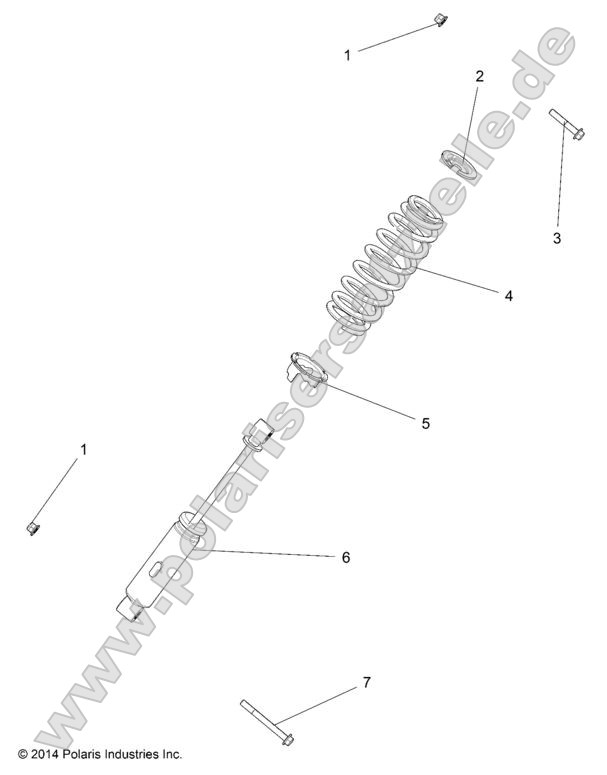 1
2
3
4
5
1
6
7
www.polarisersatzteile.de
© 2014 Polaris Industries Inc.