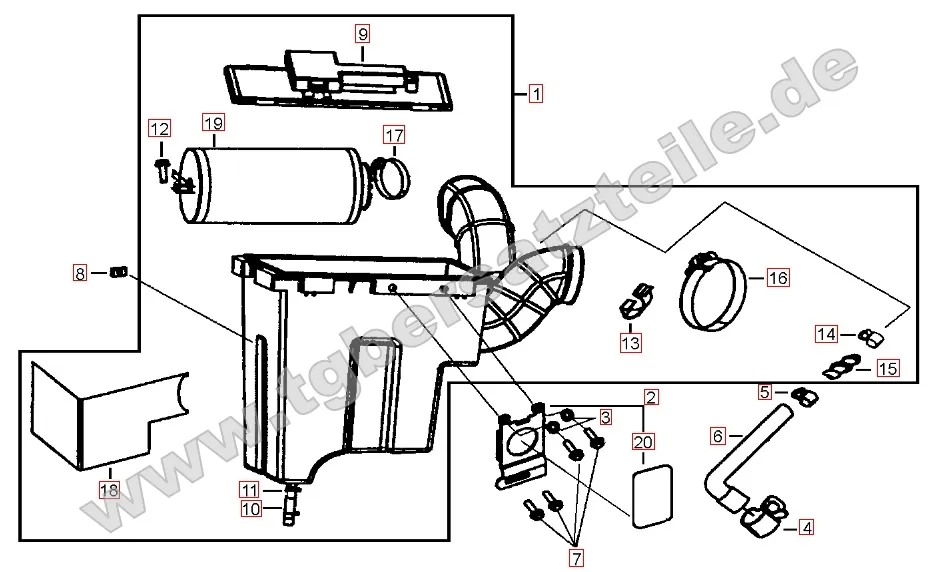 9
1
12
19
17
8
16
13
14
15
5
2
3
6
20
18
11
10
4
7
www.tgbersatzteile.de