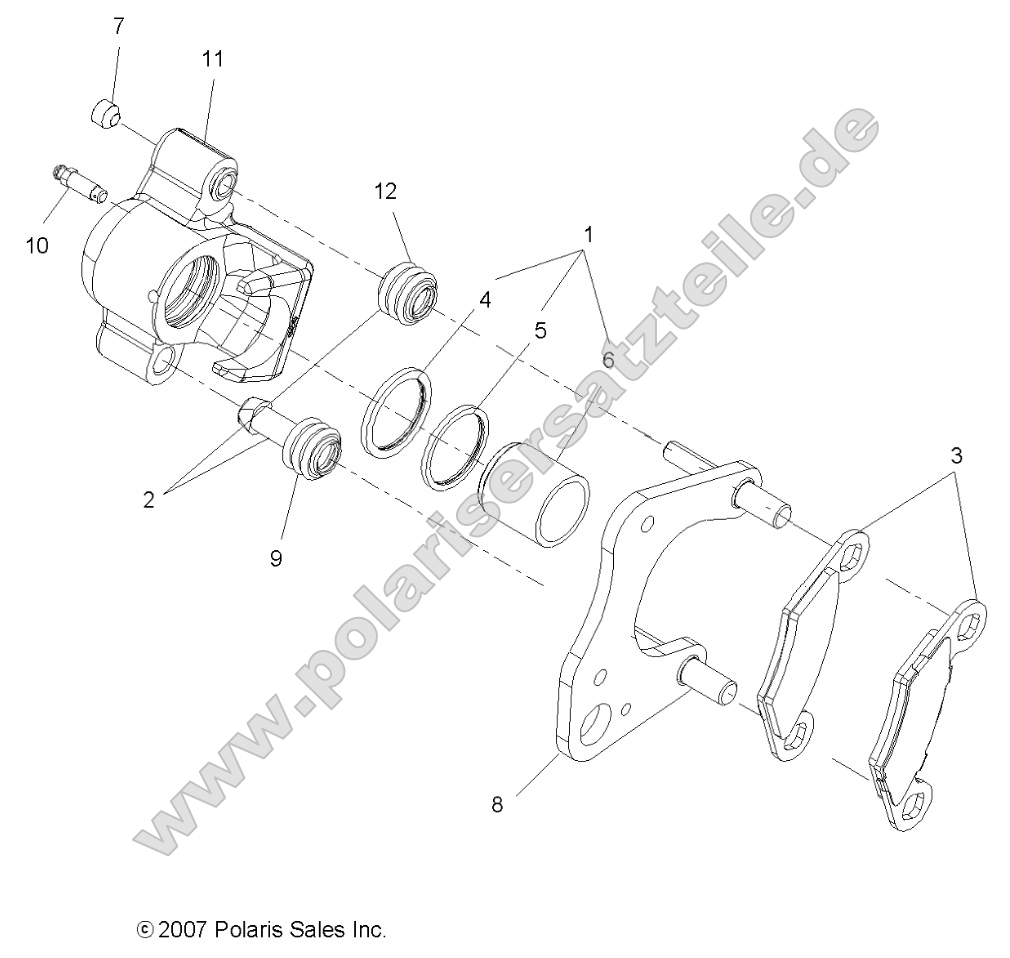 7
11
10
12
1
4
5
6
2
9
3
8

www.polarisersatzteile.de

© 2007 Polaris Sales Inc.