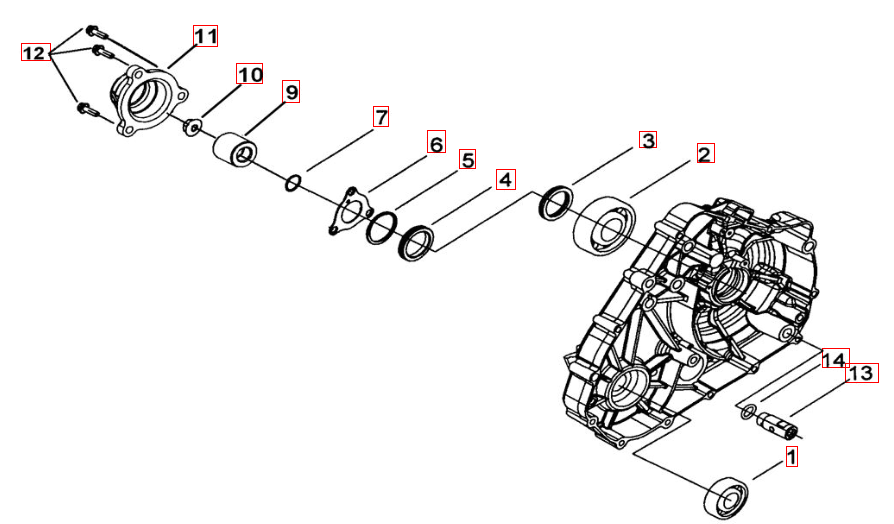 12
11
10
9
7
6
5
4
3
2
14
13
1