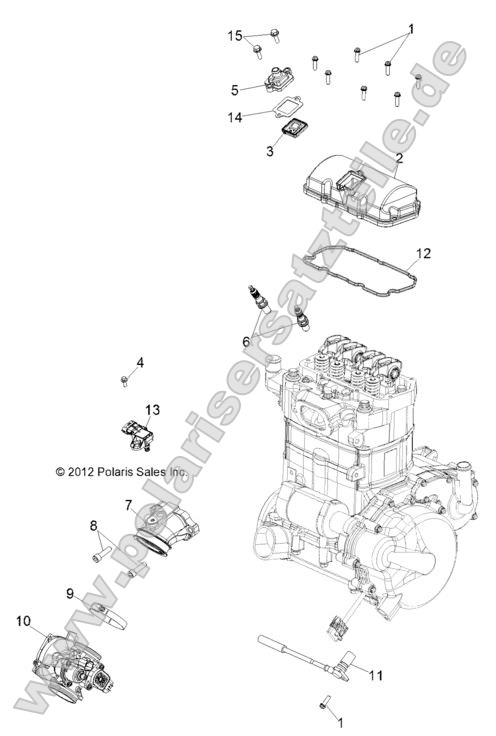 15
1
5
14
3
2
12
6
4
13
© 2012 Polaris Sales Inc.
7
8
9
10
11
1
www.polarisersatzteile.de