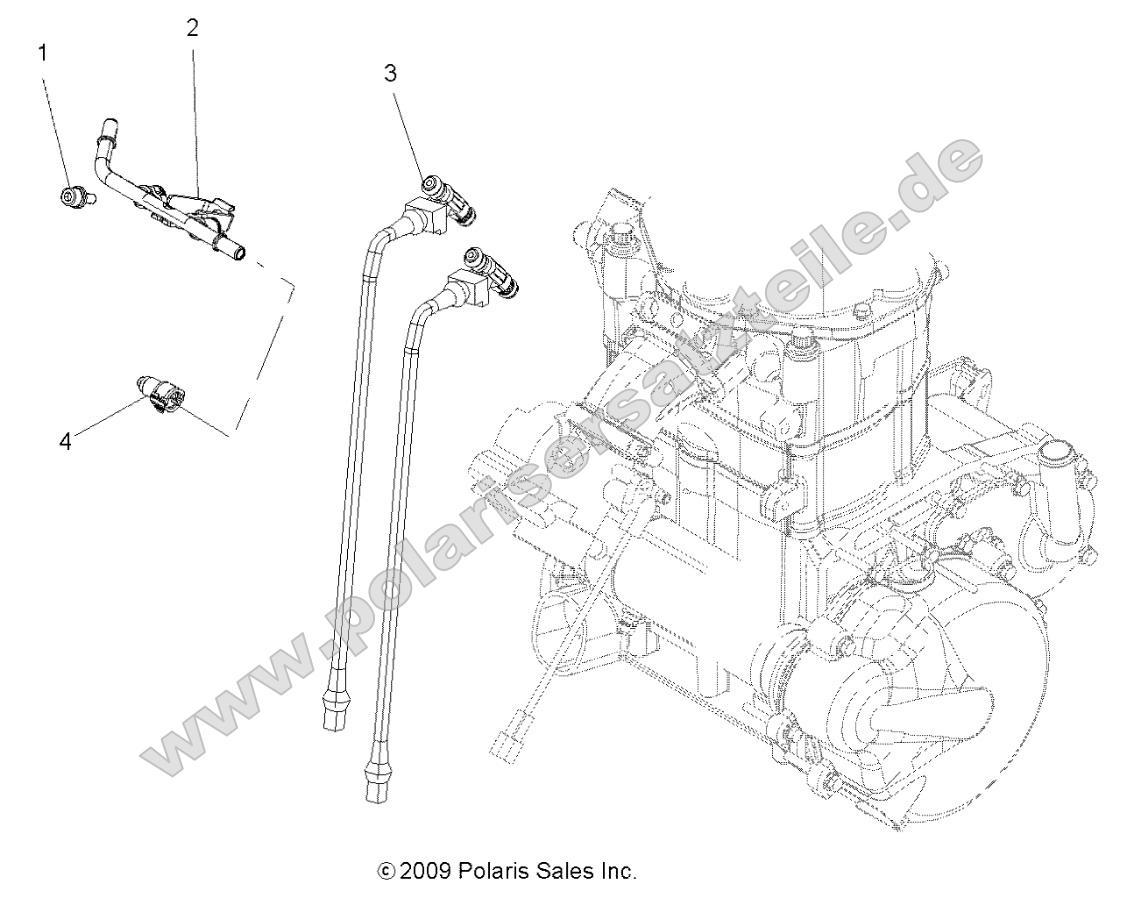 1
2
3
4
www.polarisersatzteile.de
© 2009 Polaris Sales Inc.