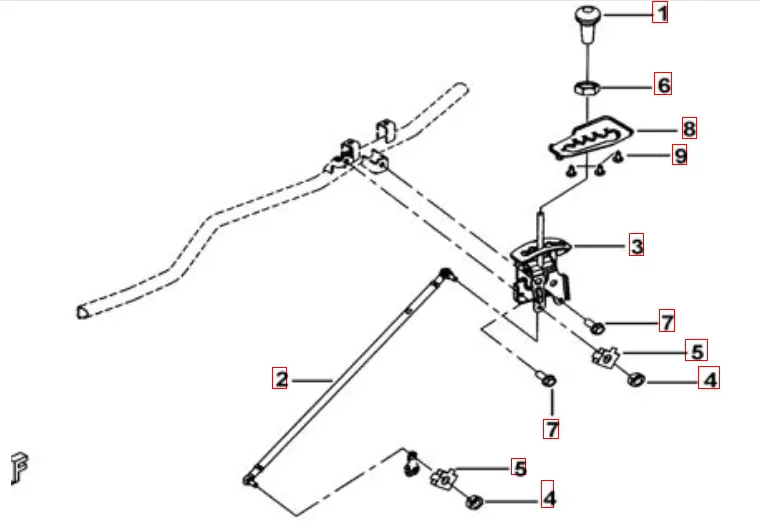 1
6
8
9
3
7
5
4
2
7
F
5
4