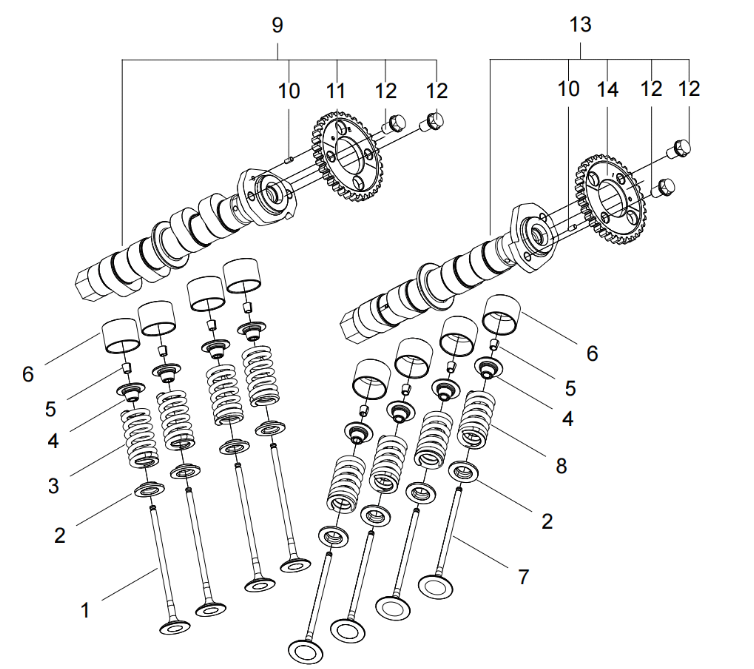 9
10 11 12 12
13
10 14 12 12
6
5
4
3
2
1
6
5
4
8
2
7