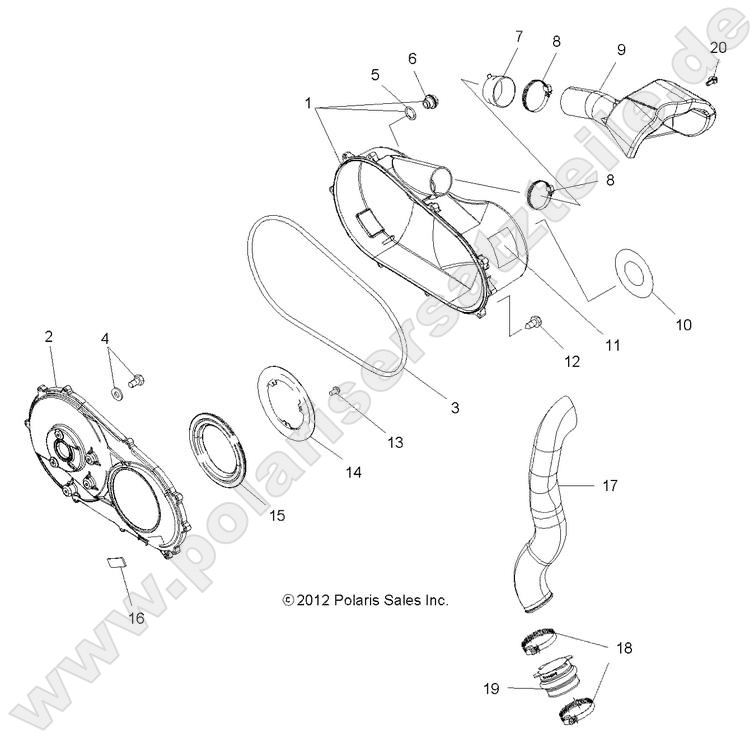 7
8
9
20
6
5
1
8
10
11
12
2
4
3
13
14
15
17
16
© 2012 Polaris Sales Inc.
18
19
www.polarisersatzteile.de