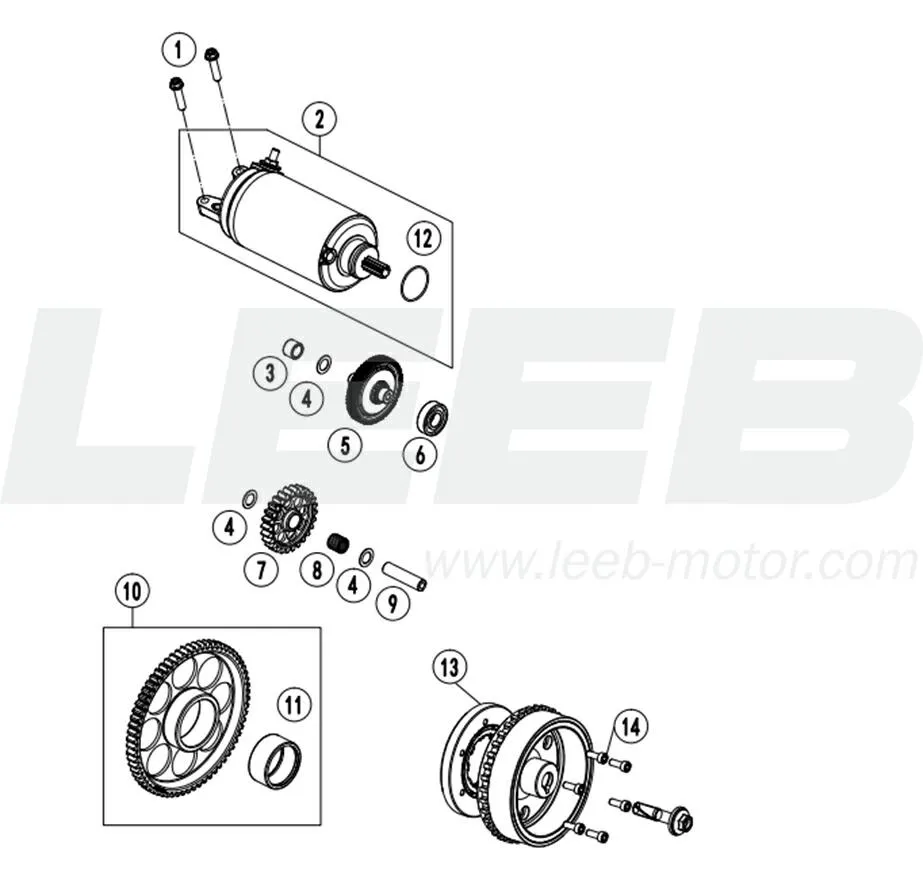 1
2
12
LEEB
3
4
5
6
4
7
8
4
9
www.leeb-motor.com
10
11
13
14