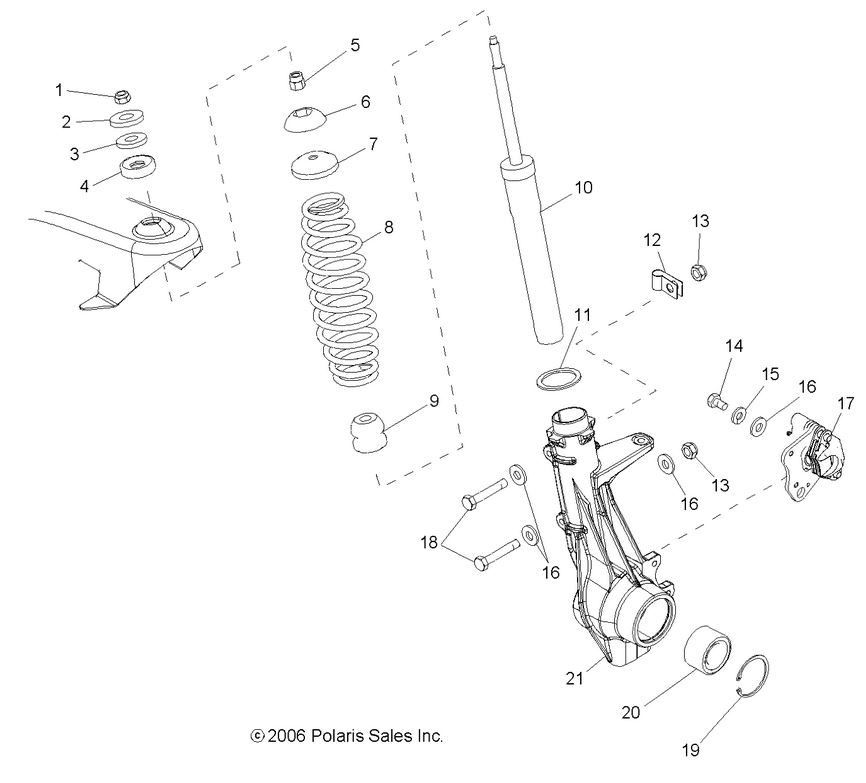 1
2
3
4
5
6
7
8
9
10
11
12
13
14
15
16
17
13
16
18
16
21
20
19
© 2006 Polaris Sales Inc.