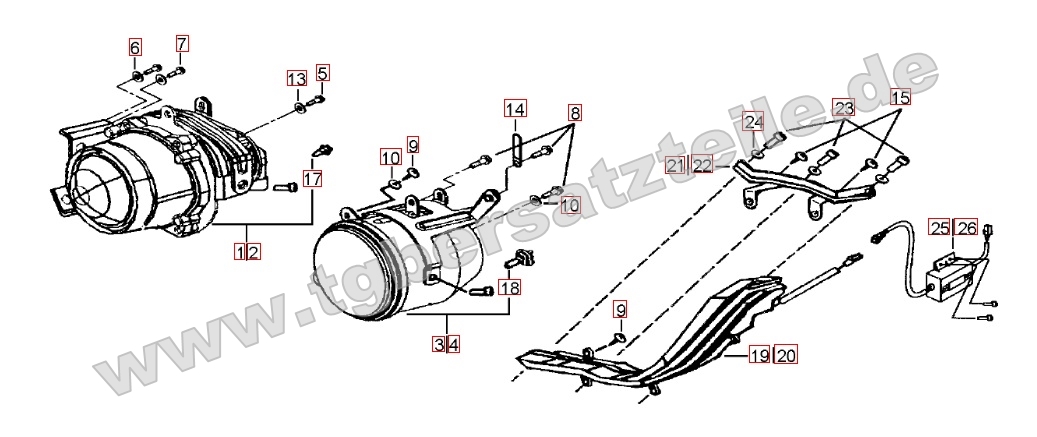 6
7
13
5
17
1 2
14
8
9
10
10
18
3 4
24
23
15
21 22
25 26
9
19 20
www.tgbersatzteile.de