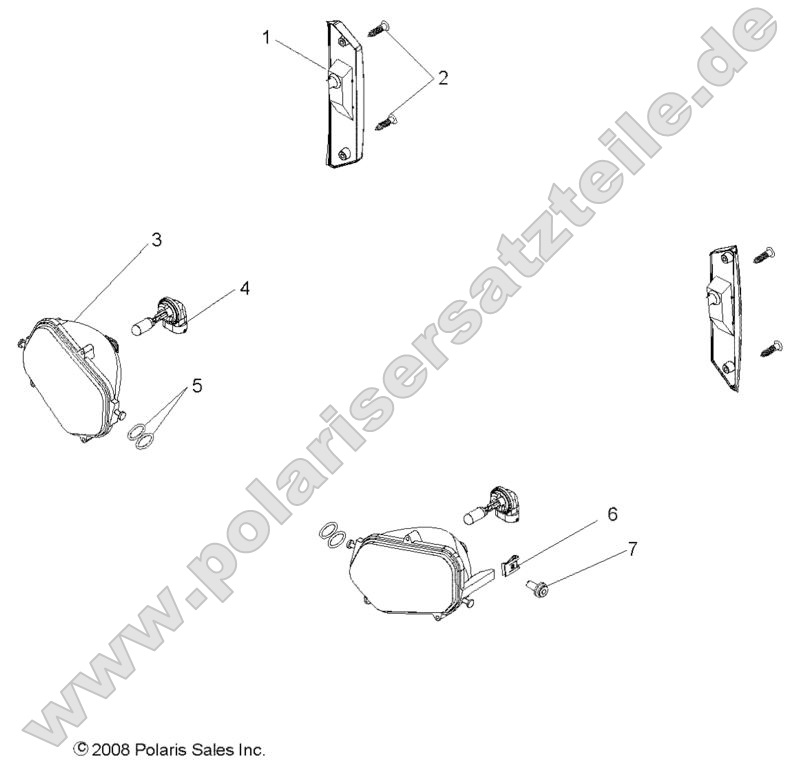 1
2
3
4
5
6
7
www.polarisersatzteile.de
© 2008 Polaris Sales Inc.