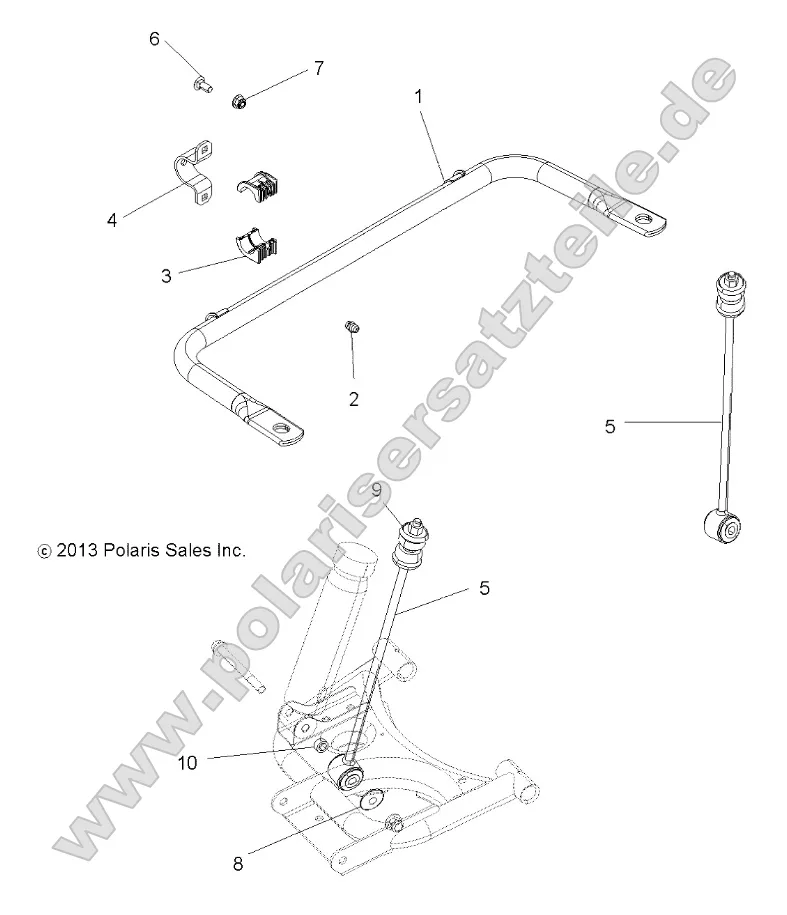 6
7
1
4
3
2
5
9
© 2013 Polaris Sales Inc.
5
10
8
www.polarisersatzteile.de